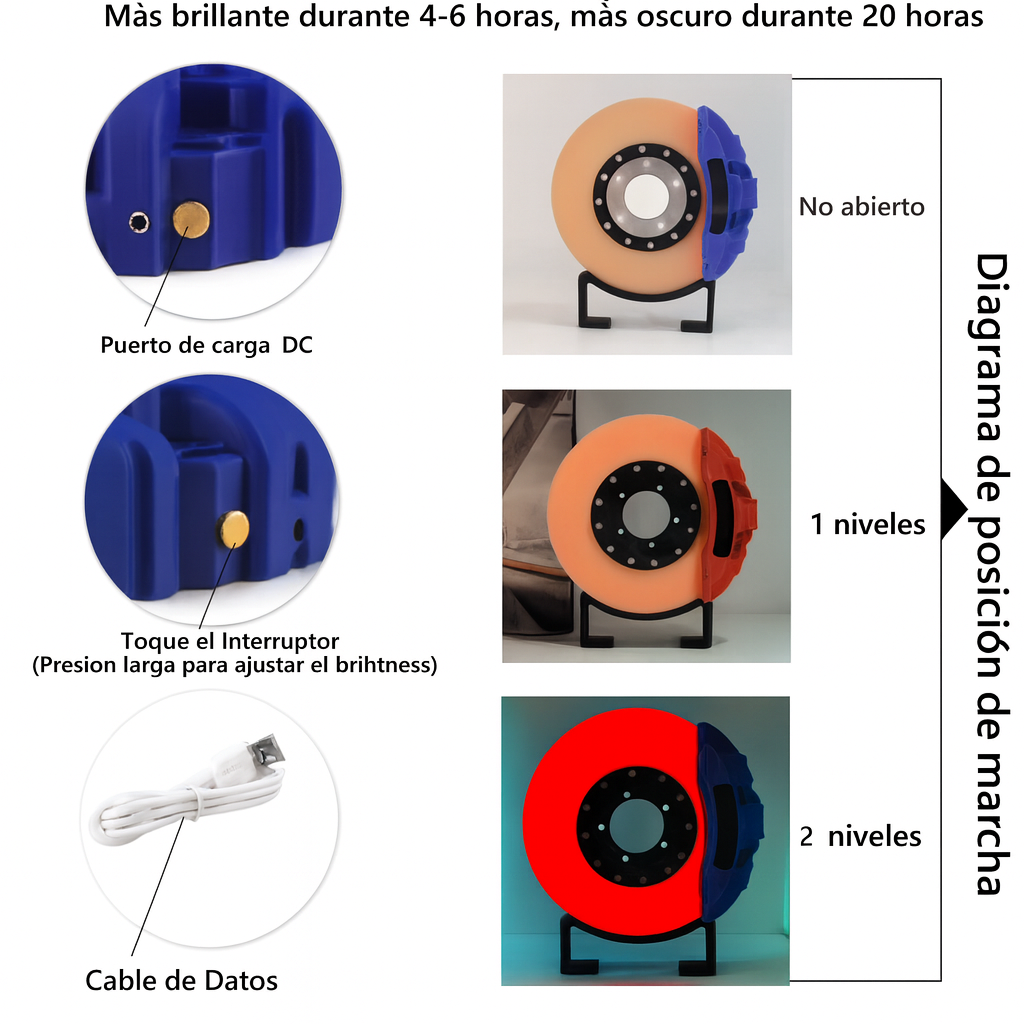 Màs brillante durante 4-6 horas, màs oscuro durante 20 horas

Puerto de carga DC

Toque el Interruptor
(Presion larga para ajustar el brihtness)

Cable de Datos

No abierto

1 niveles

2 niveles

Diagrama de posición de marcha